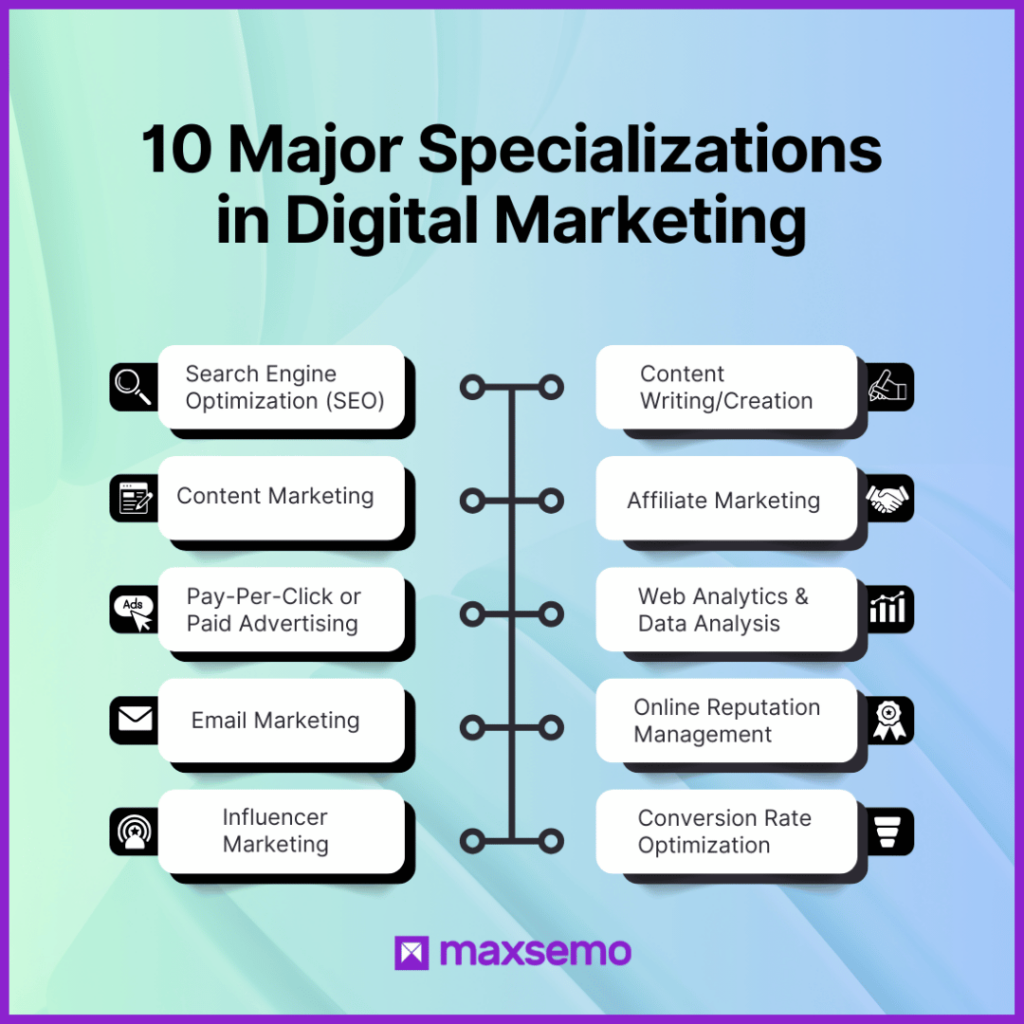 10 Major Specializations in Digital Marketing

Search Engine Optimization (SEO)

Content Marketing

Ads

Pay-Per-Click or Paid Advertising

Email Marketing

Influencer Marketing

Content Writing/Creation

Affiliate Marketing

Web Analytics & Data Analysis

Online Reputation Management

Conversion Rate Optimization

maxsemo